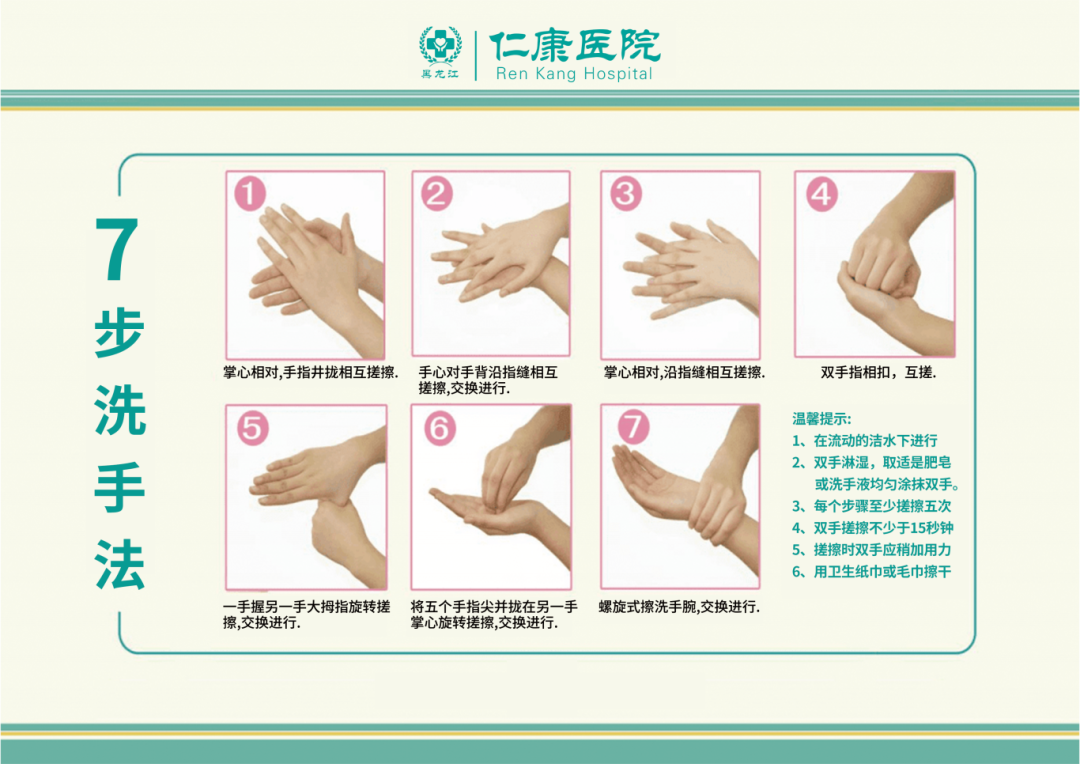 黑龙江
仁康医院
Ren Kang Hospital

7步洗手法

1
掌心相对,手指并拢相互搓擦.

2
手心对手背沿指缝相互搓擦,交换进行.

3
掌心相对,沿指缝相互搓擦.

4
双手指相扣，互搓.

5
一手握另一手大拇指旋转搓擦,交换进行.

6
将五个手指尖并拢在另一手掌心旋转搓擦,交换进行.

7
螺旋式擦洗手腕,交换进行.

温馨提示:
1、在流动的洁水下进行
2、双手淋湿，取适是肥皂或洗手液均匀涂抹双手。
3、每个步骤至少搓擦五次
4、双手搓擦不少于15秒钟
5、搓擦时双手应稍加用力
6、用卫生纸巾或毛巾擦干