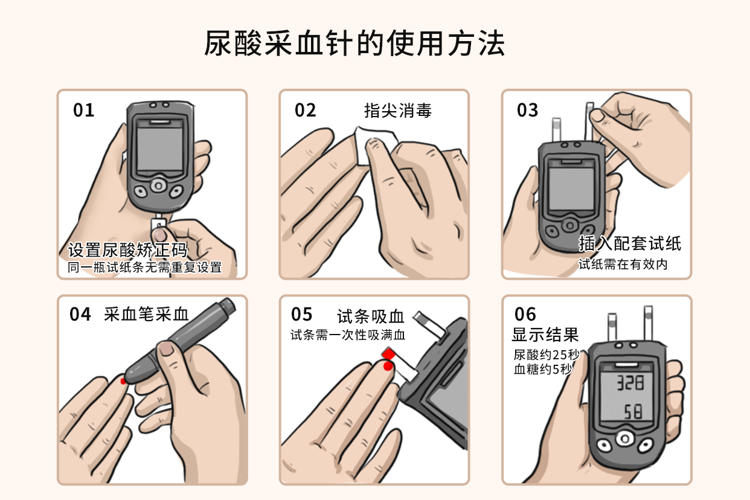 尿酸采血针的使用方法

01
设置尿酸矫正码
同一瓶试纸条无需重复设置

02 指尖消毒

03
插入配套试纸
试纸需在有效内

04 采血笔采血

05 试条吸血
试条需一次性吸满血

06
显示结果
尿酸约25秒
血糖约5秒

328
58