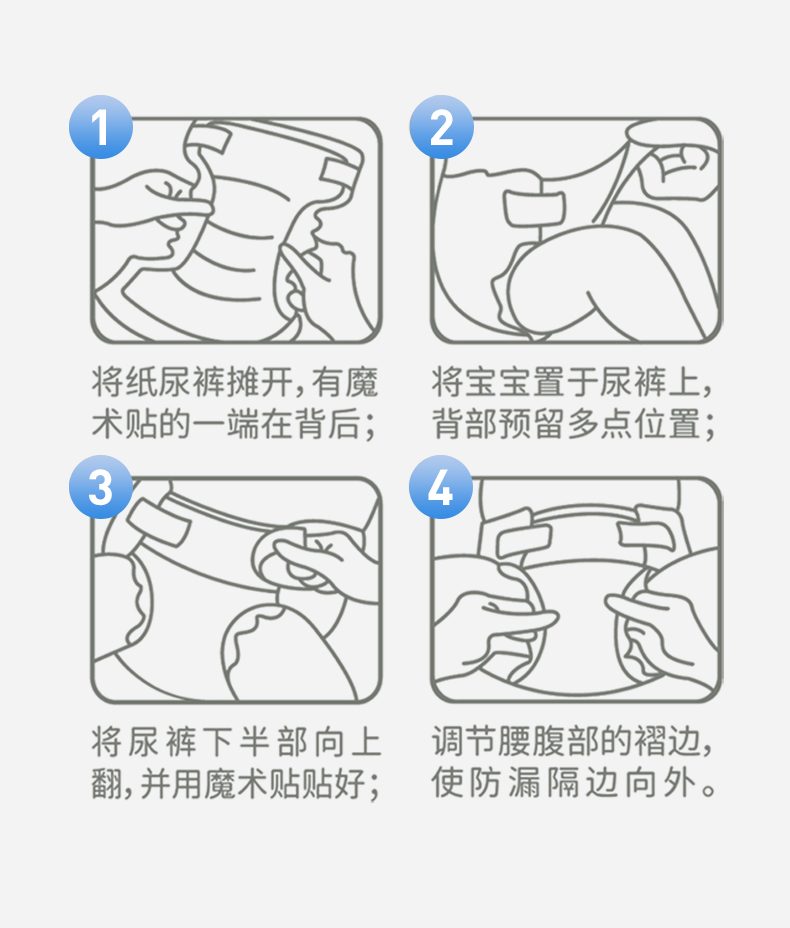 1

将纸尿裤摊开，有魔术贴的一端在背后；

2

将宝宝置于尿裤上，背部预留多点位置；

3

将尿裤下半部向上翻，并用魔术贴贴好；

4

调节腰腹部的褶边，使防漏隔边向外。